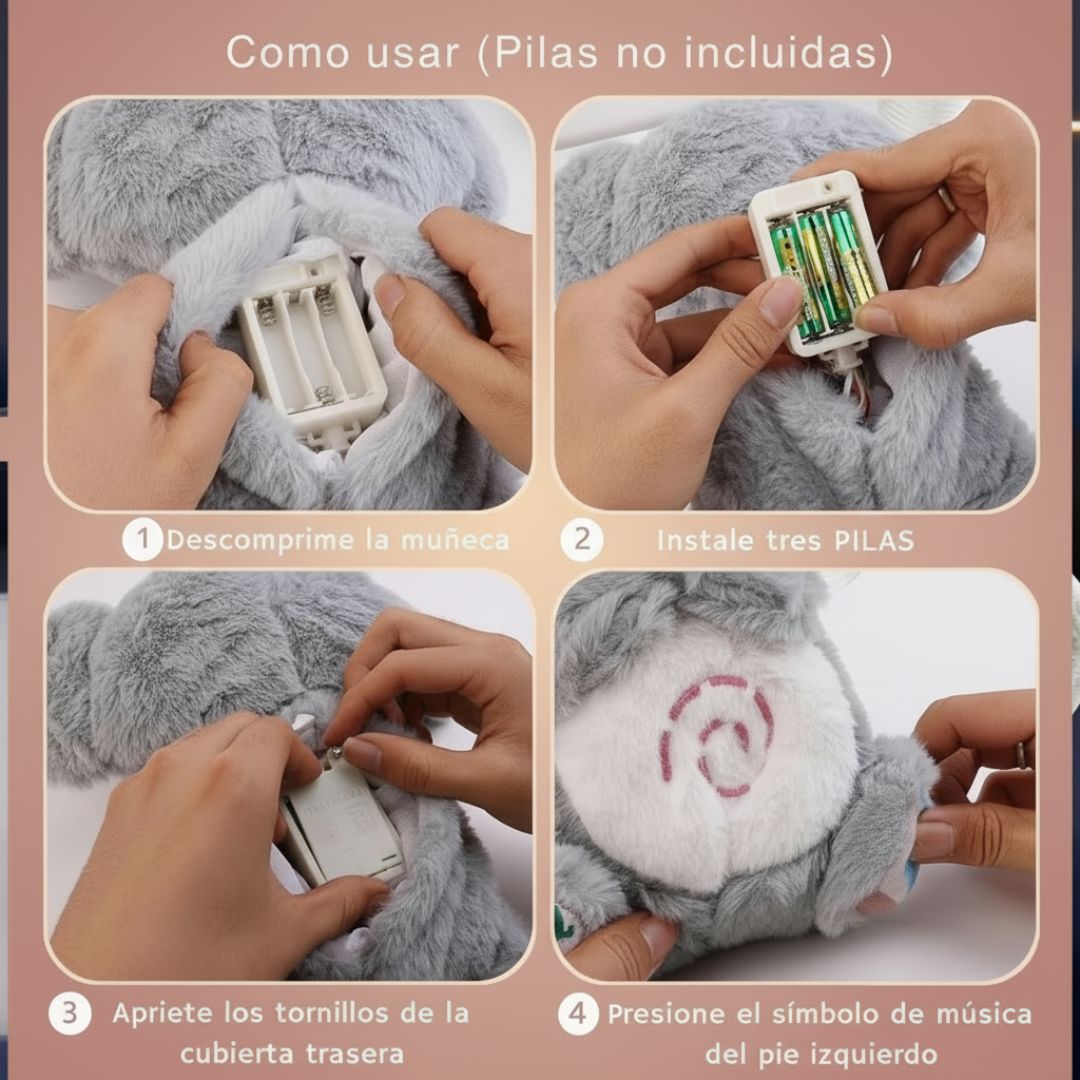 Como usar (Pilas no incluidas)

1 Descomprime la muñeca

2 Instale tres PILAS

3 Apriete los tornillos de la cubierta trasera

4 Presione el símbolo de música del pie izquierdo